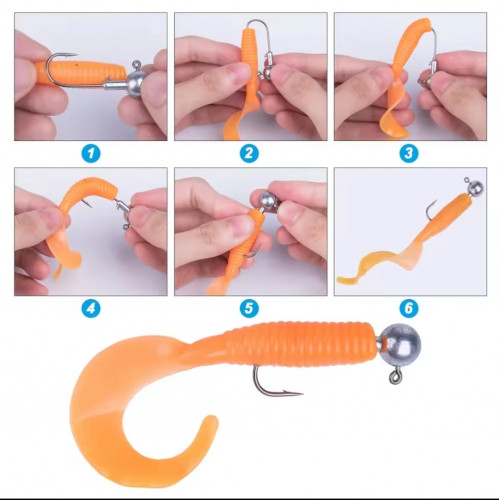 1
2
3
4
5
6